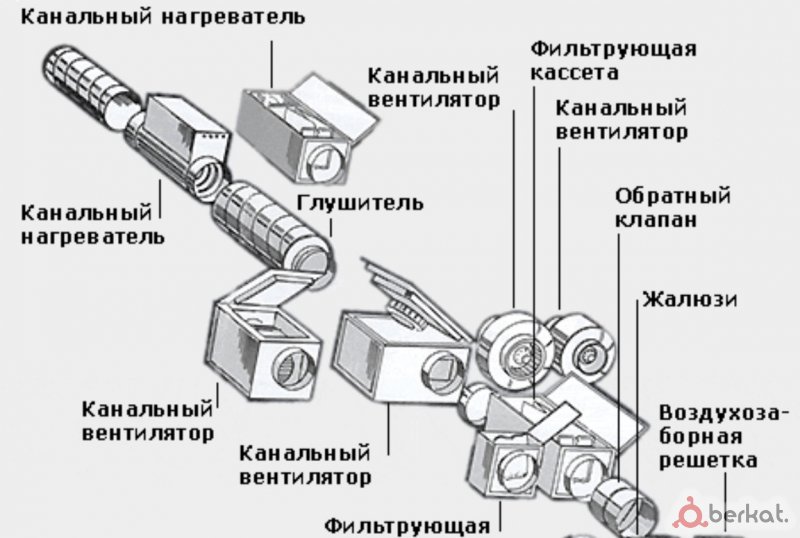 Канальный нагреватель

Канальный вентилятор

Фильтрующая кассета

Канальный вентилятор

Канальный нагреватель

Глушитель

Обратный клапан

Жалюзи

Канальный вентилятор

Канальный вентилятор

Воздухозаборная решетка

Фильтрующая

berkat.